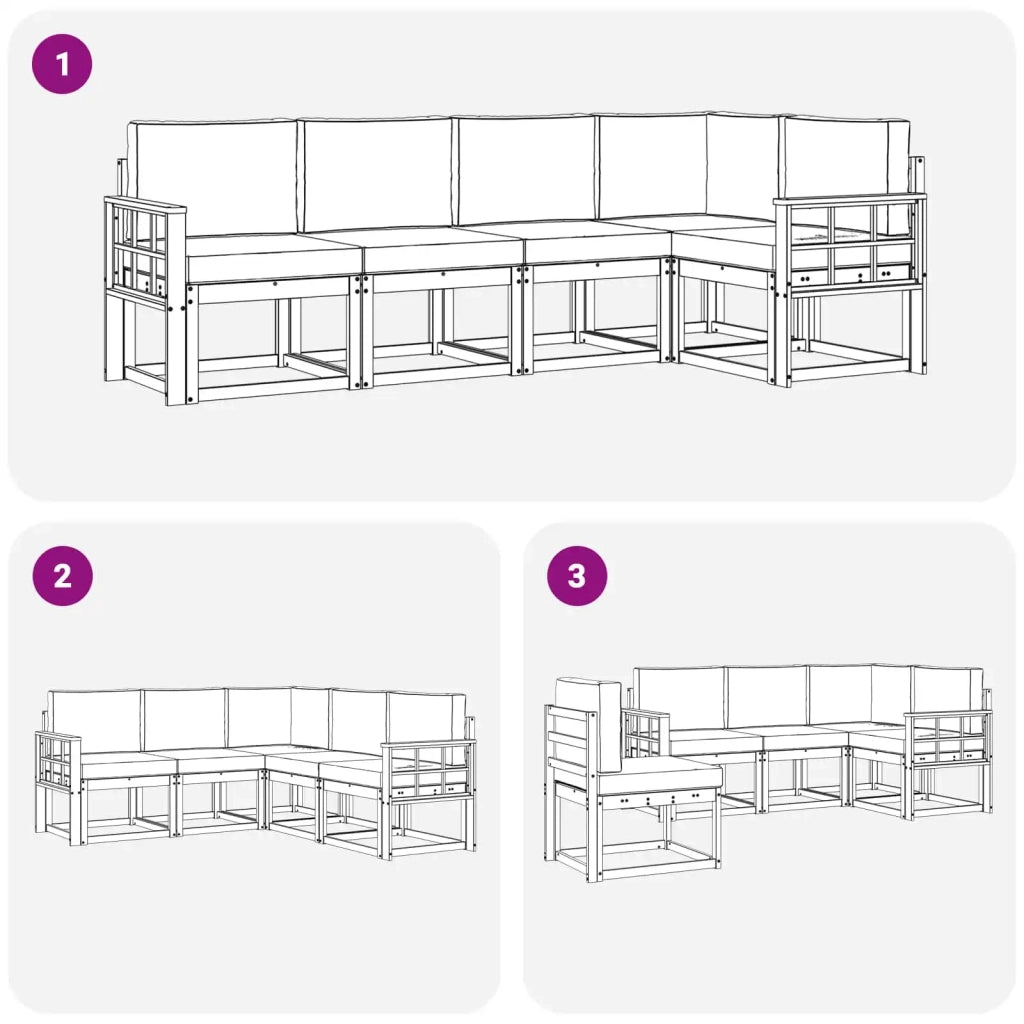 1

2

3