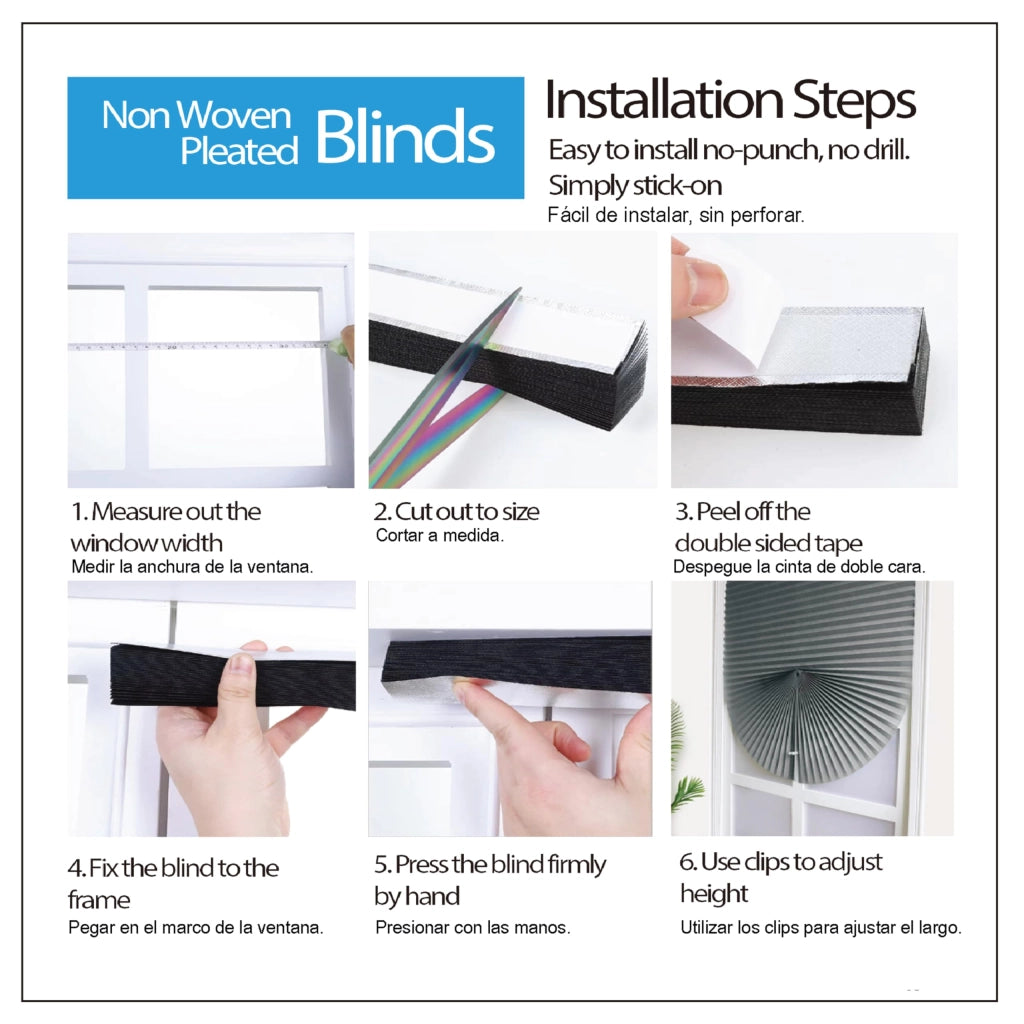 Non Woven
Pleated Blinds

Installation Steps

Easy to install no-punch, no drill.
Simply stick-on
Fácil de instalar, sin perforar.

1. Measure out the window width
Medir la anchura de la ventana.

2. Cut out to size
Cortar a medida.

3. Peel off the double sided tape
Despegue la cinta de doble cara.

4. Fix the blind to the frame
Pegar en el marco de la ventana.

5. Press the blind firmly by hand
Presionar con las manos.

6. Use clips to adjust height
Utilizar los clips para ajustar el largo.