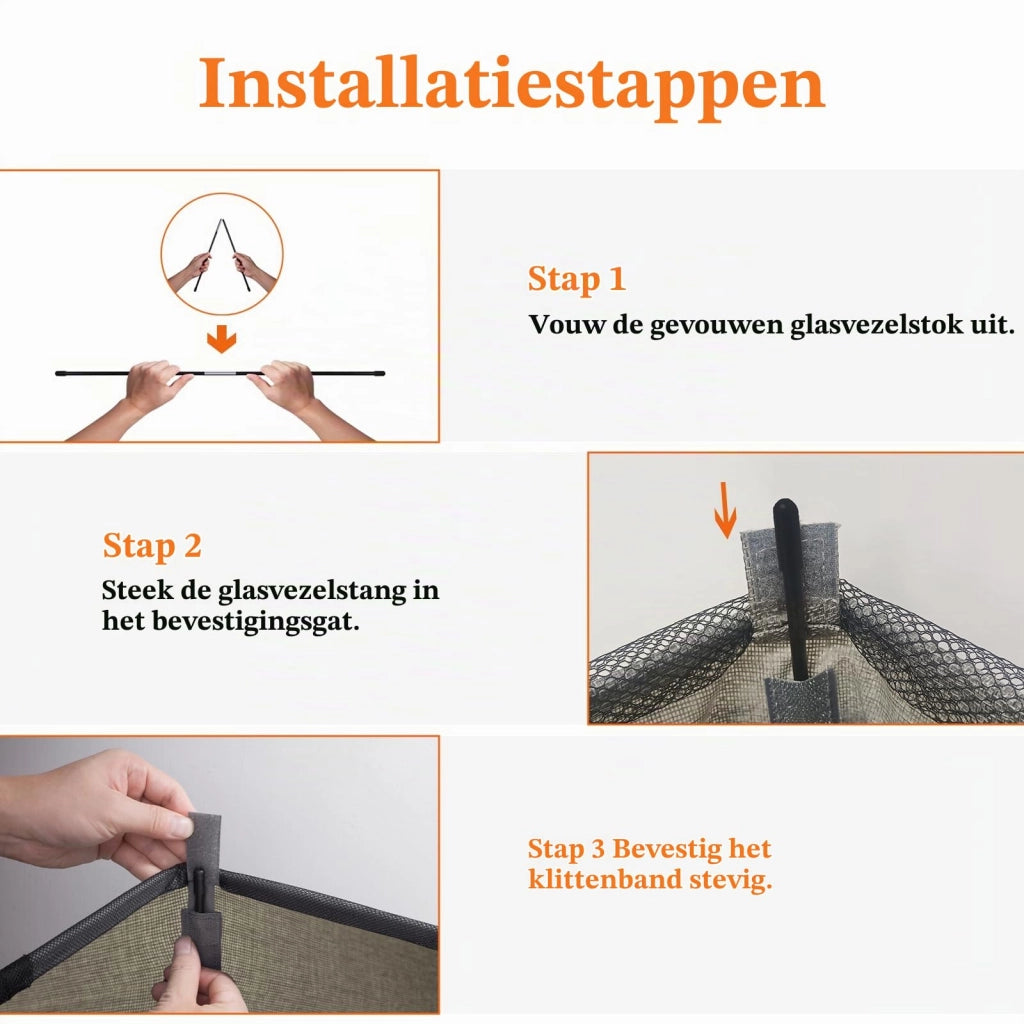 Installatiestappen

Stap 1

Vouw de gevouwen glasvezelstok uit.

Stap 2

Steek de glasvezelstang in het bevestigingsgat.

Stap 3 Bevestig het klittenband stevig.