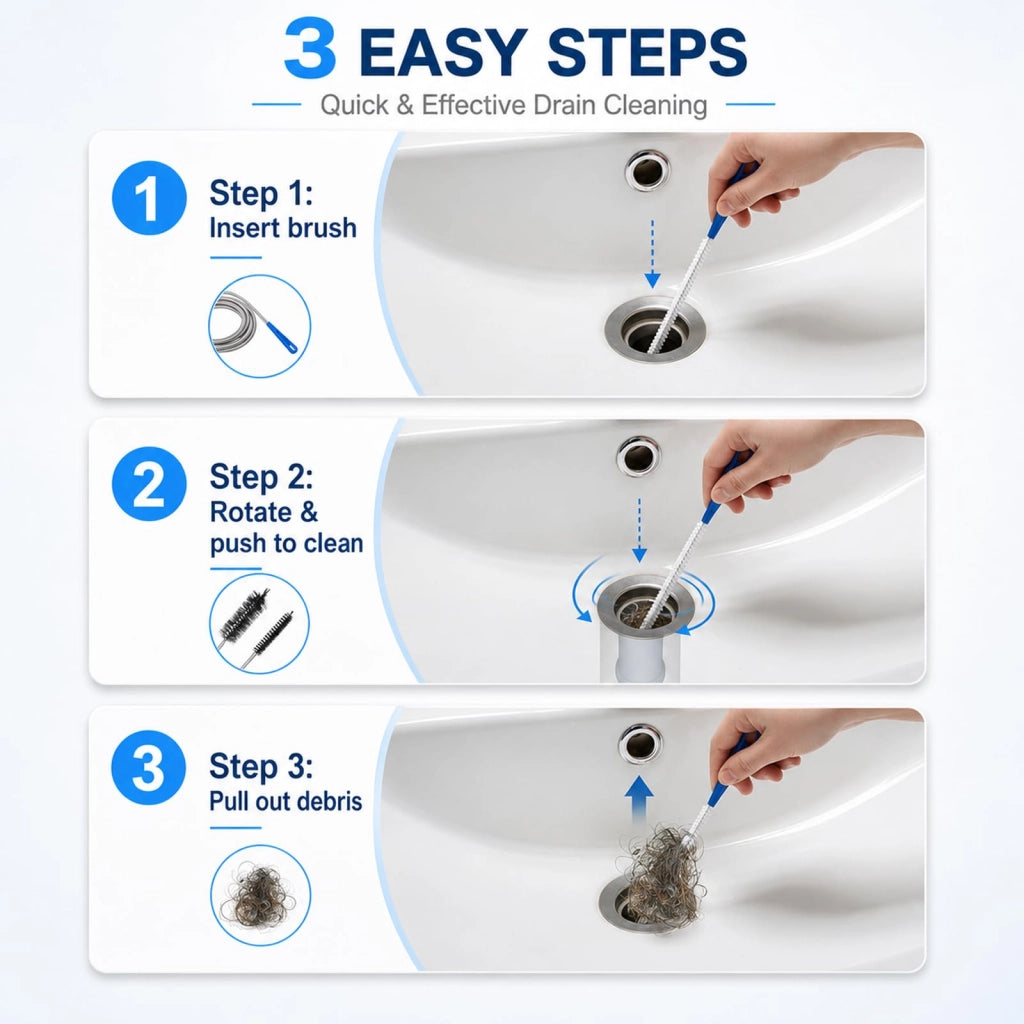 3 EASY STEPS

Quick & Effective Drain Cleaning

1

Step 1:
Insert brush

2

Step 2:
Rotate &
push to clean

3

Step 3:
Pull out debris