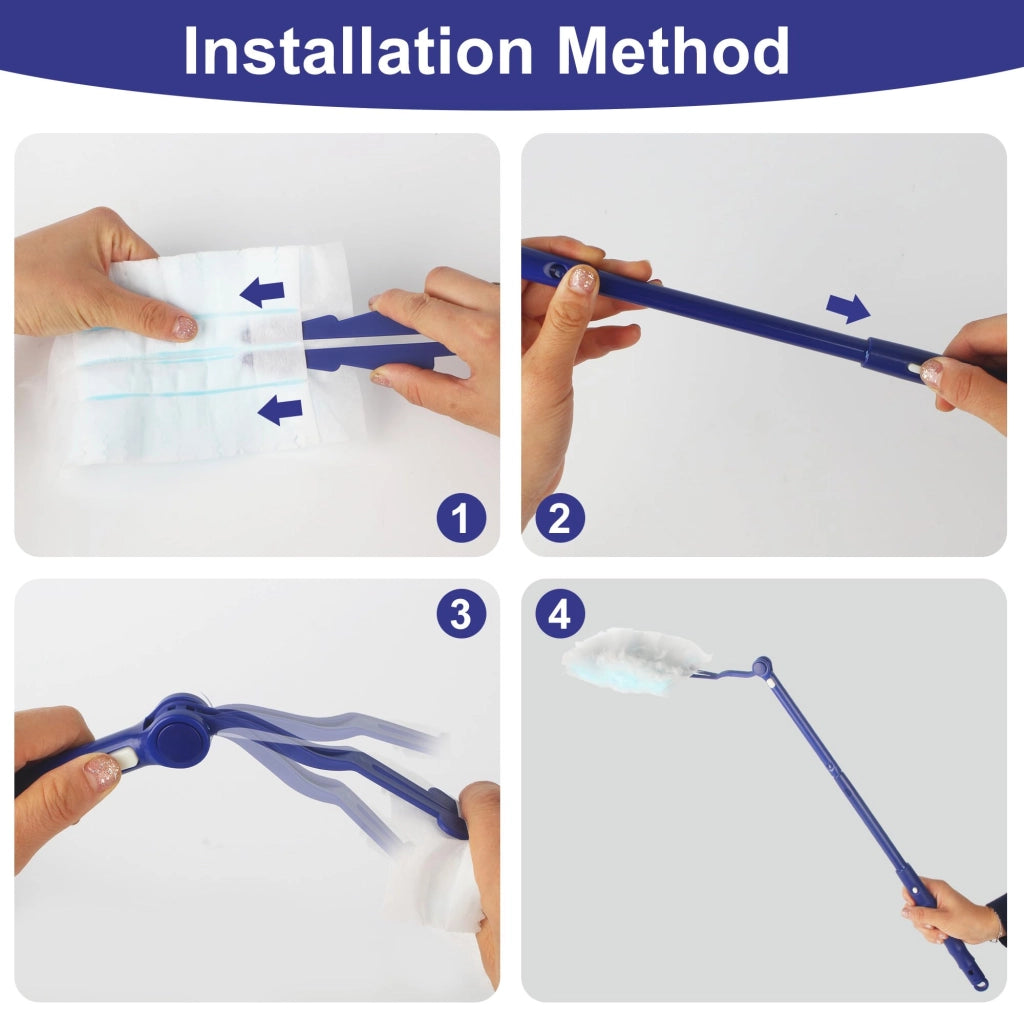 Installation Method

1

2

3

4