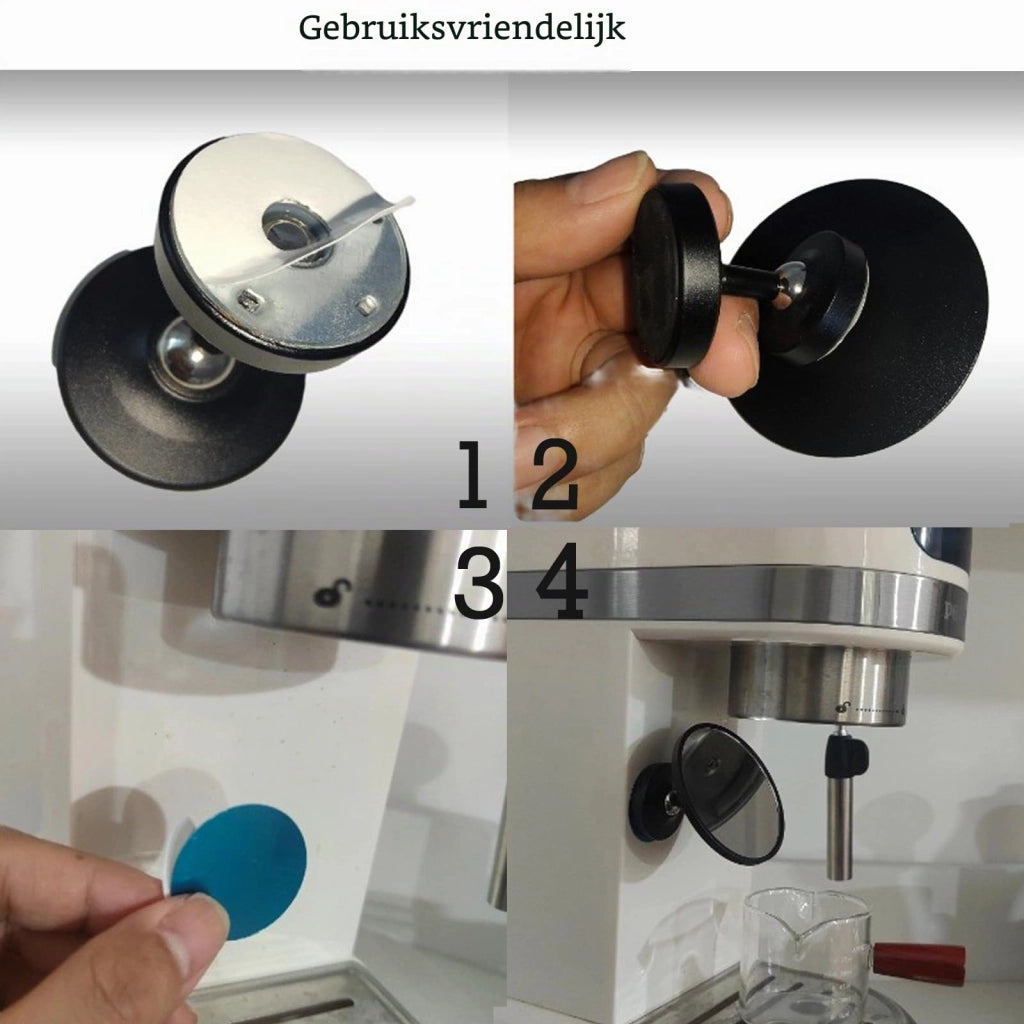 Gebruiksvriendelijk

1

2

3

4