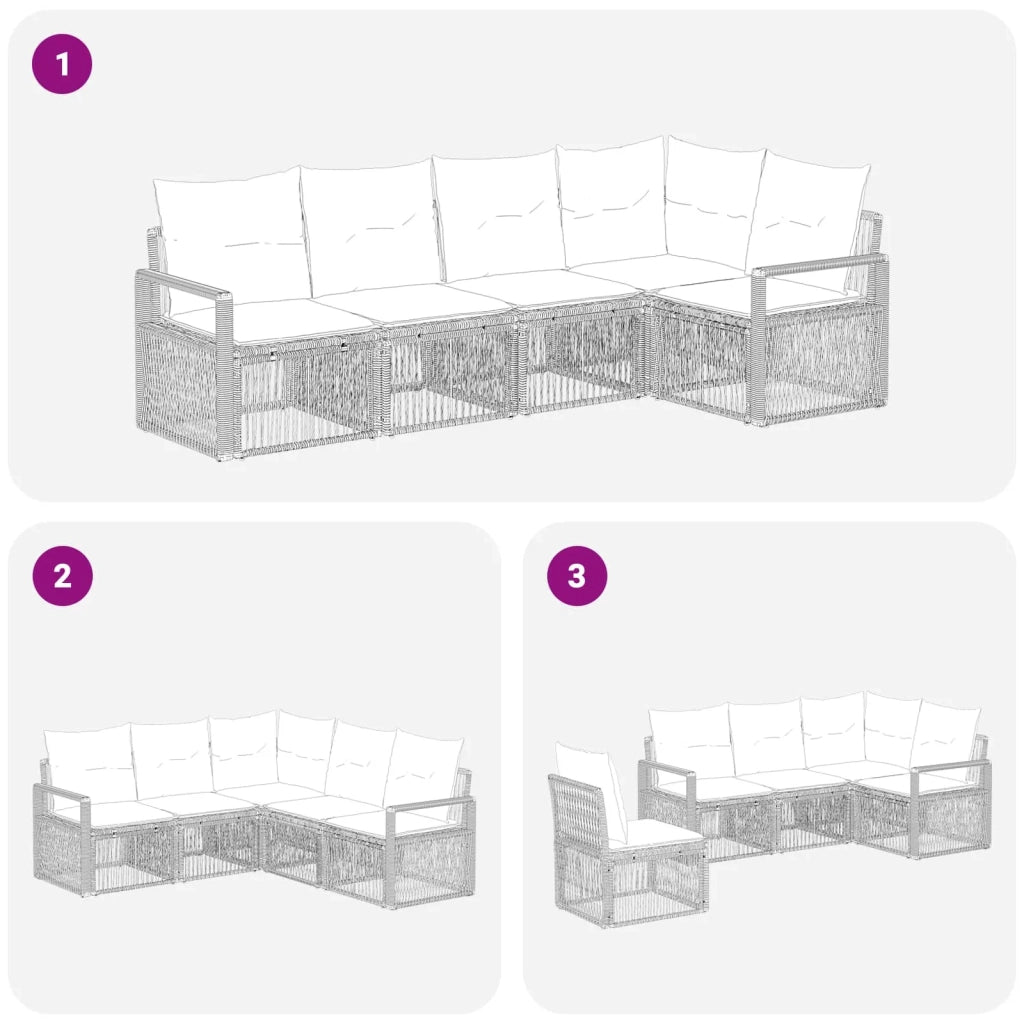 1

2

3