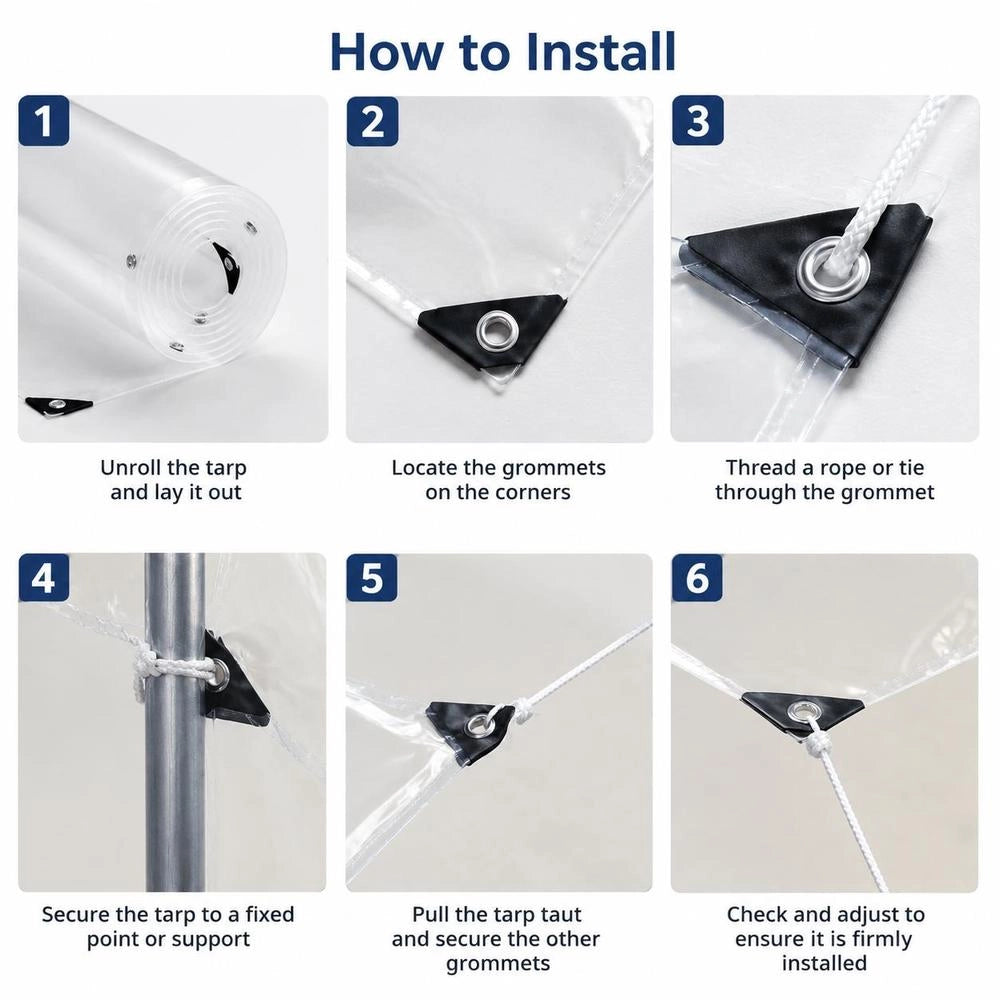 How to Install

1

Unroll the tarp and lay it out

2

Locate the grommets on the corners

3

Thread a rope or tie through the grommet

4

Secure the tarp to a fixed point or support

5

Pull the tarp taut and secure the other grommets

6

Check and adjust to ensure it is firmly installed