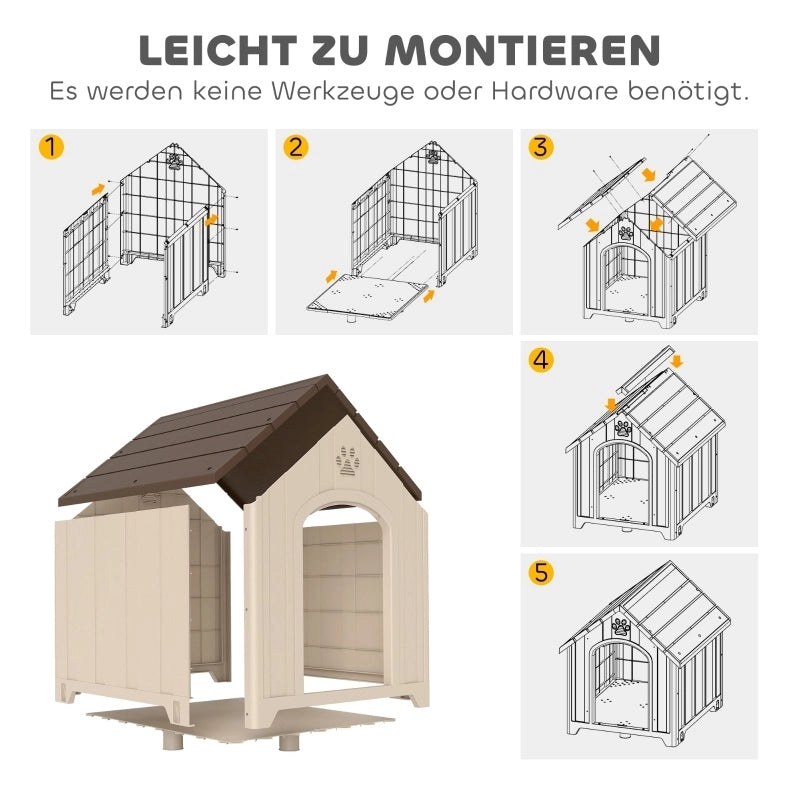 LEICHT ZU MONTIEREN
Es werden keine Werkzeuge oder Hardware benötigt.

1

2

3

4

5