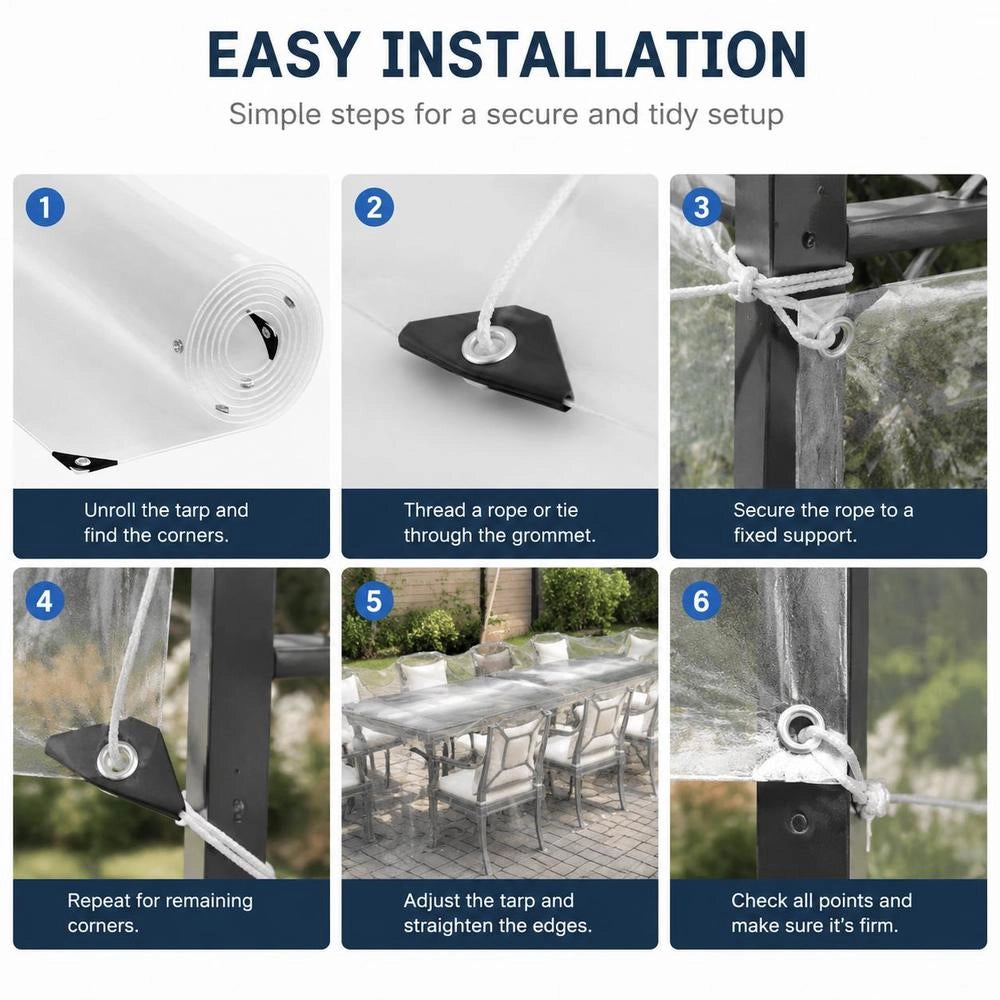 EASY INSTALLATION

Simple steps for a secure and tidy setup

1

Unroll the tarp and find the corners.

2

Thread a rope or tie through the grommet.

3

Secure the rope to a fixed support.

4

Repeat for remaining corners.

5

Adjust the tarp and straighten the edges.

6

Check all points and make sure it's firm.