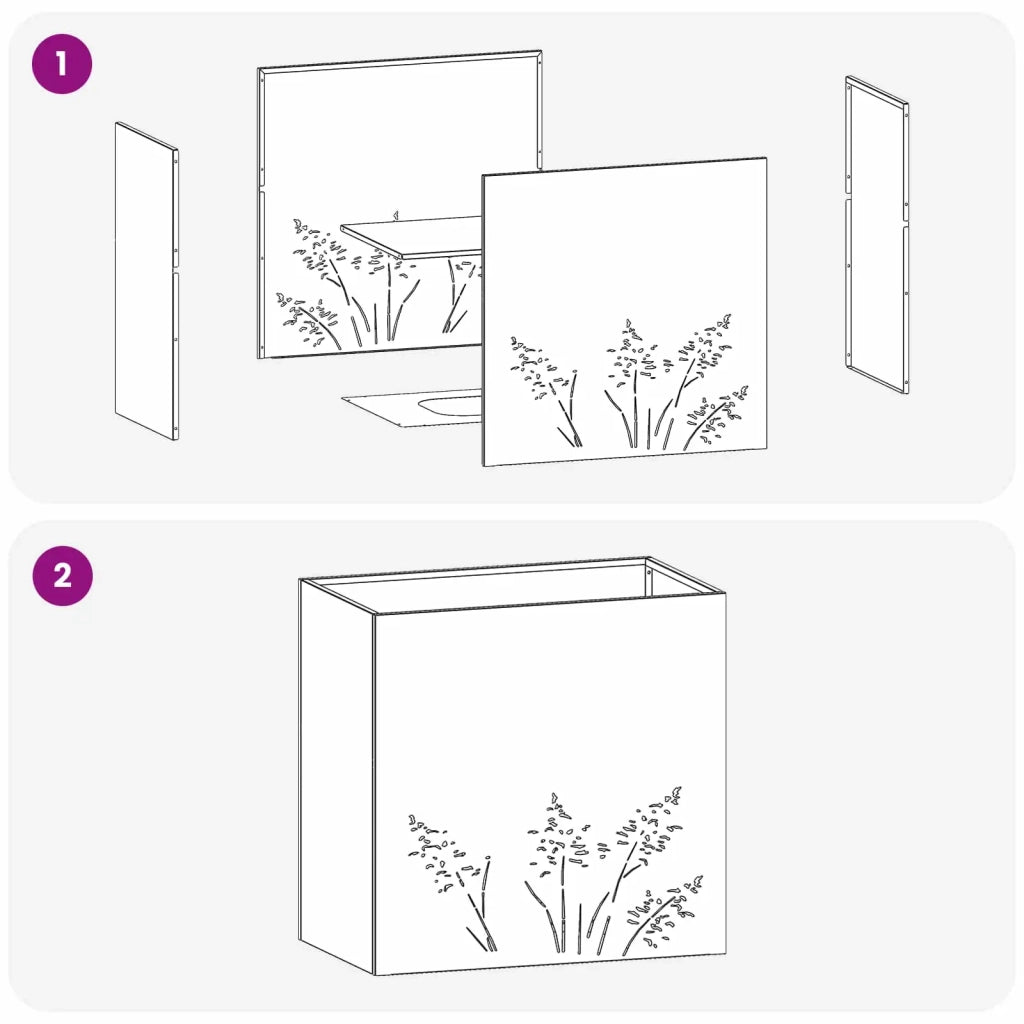 1

2