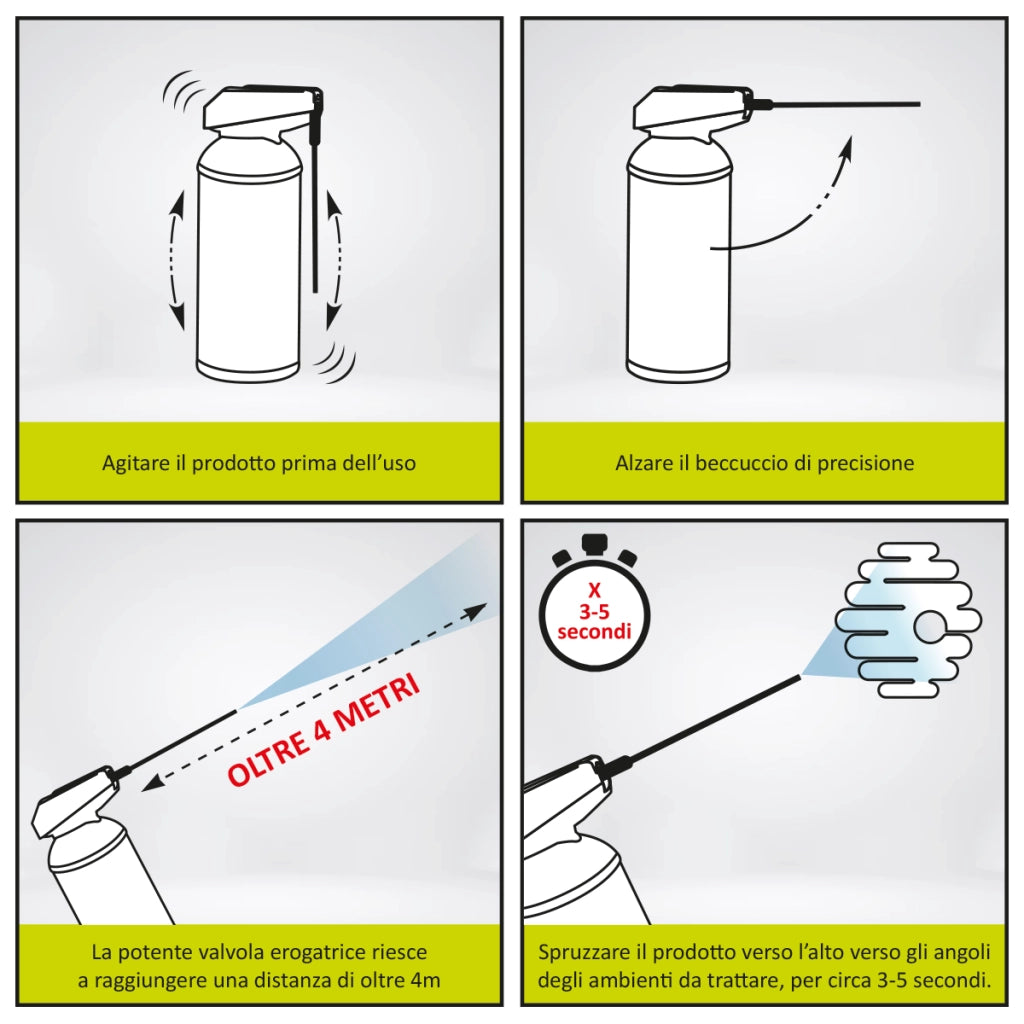 Agitare il prodotto prima dell'uso

Alzare il beccuccio di precisione

OLTRE 4 METRI

La potente valvola erogatrice riesce a raggiungere una distanza di oltre 4m

X
3-5
secondi

Spruzzare il prodotto verso l'alto verso gli angoli degli ambienti da trattare, per circa 3-5 secondi.