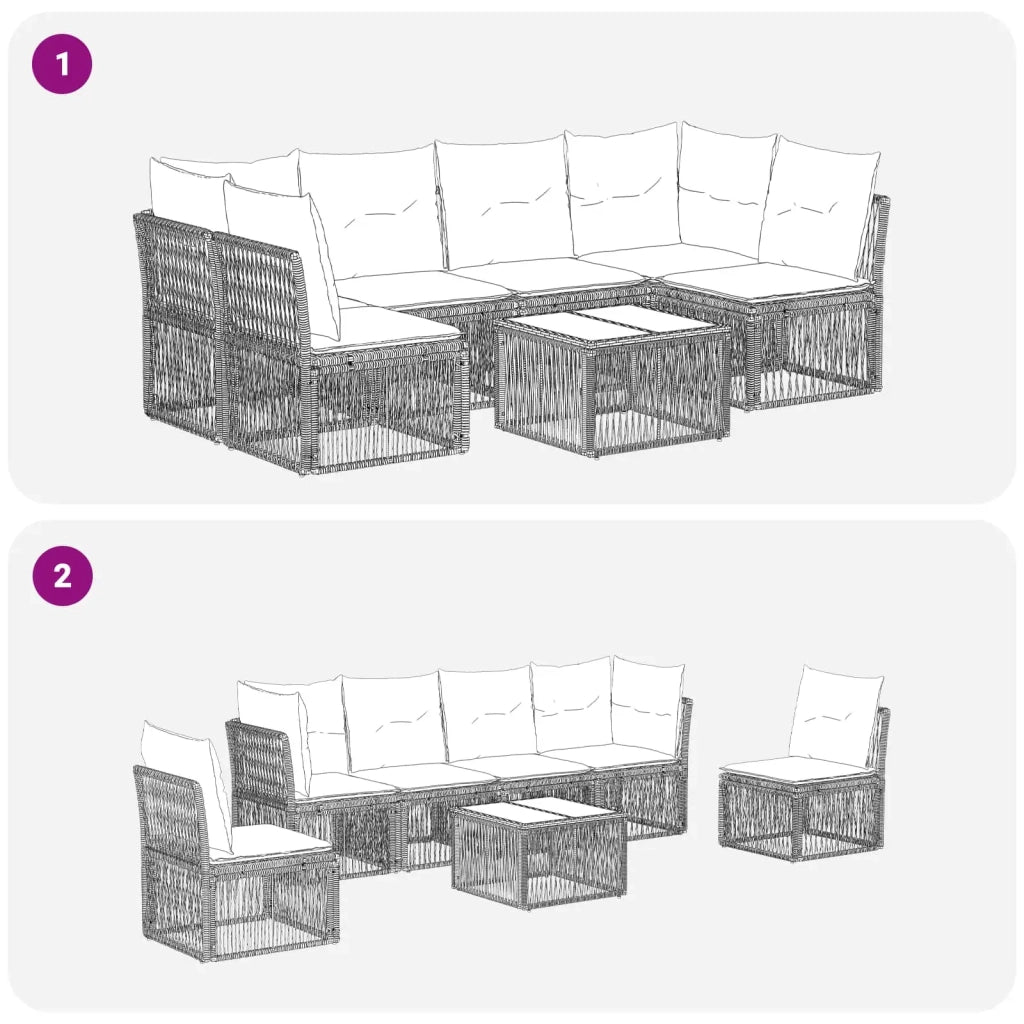 1

2