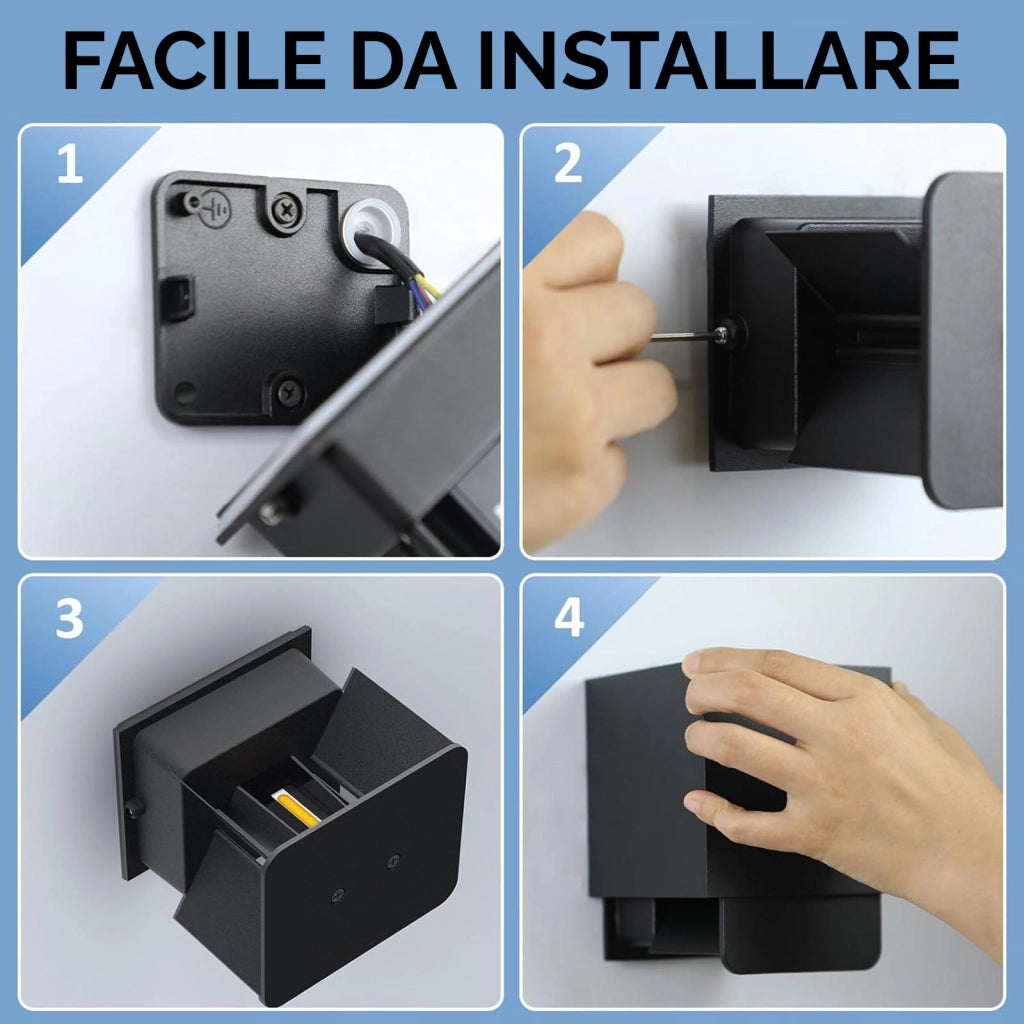 FACILE DA INSTALLARE

1

2

3

4