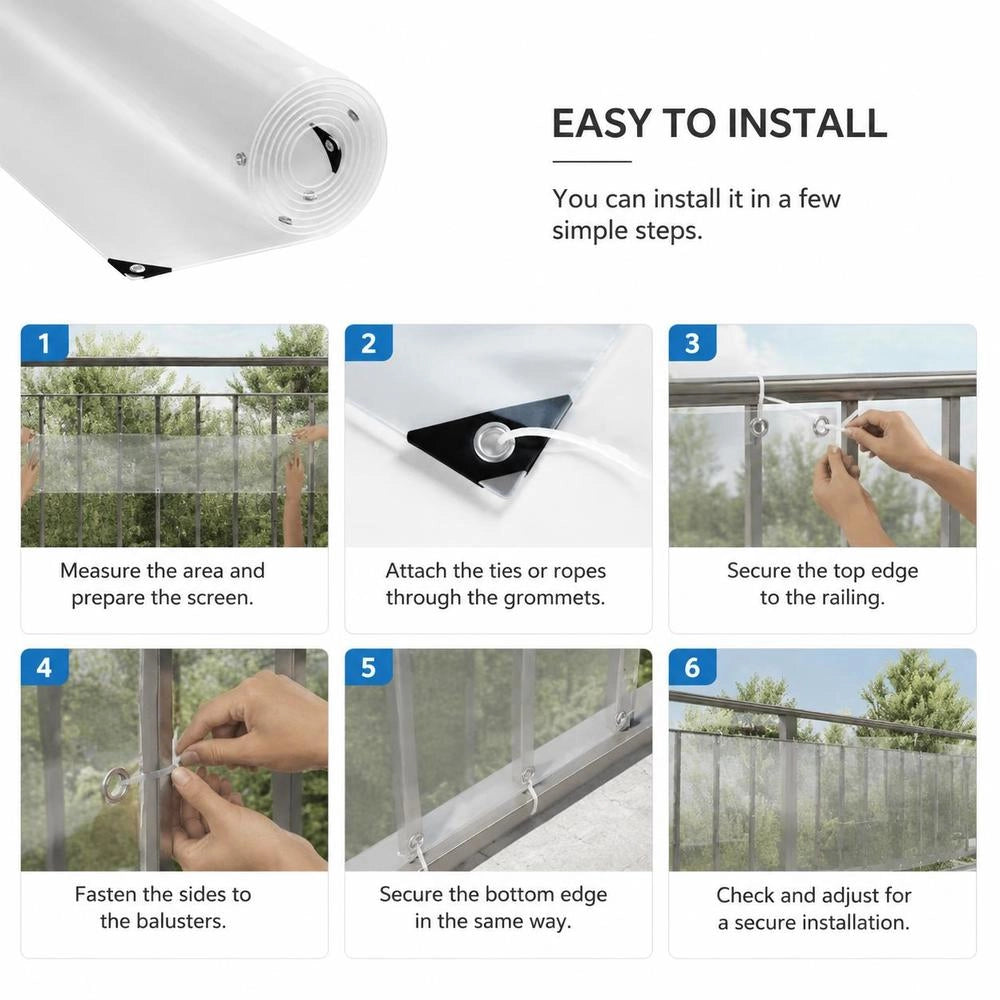 EASY TO INSTALL

You can install it in a few simple steps.

1
Measure the area and prepare the screen.

2
Attach the ties or ropes through the grommets.

3
Secure the top edge to the railing.

4
Fasten the sides to the balusters.

5
Secure the bottom edge in the same way.

6
Check and adjust for a secure installation.